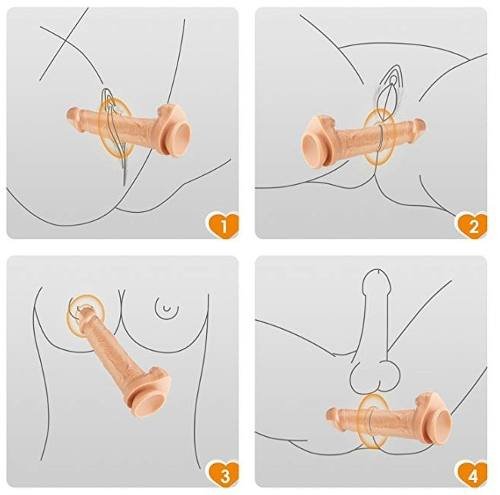 1

2

3

4